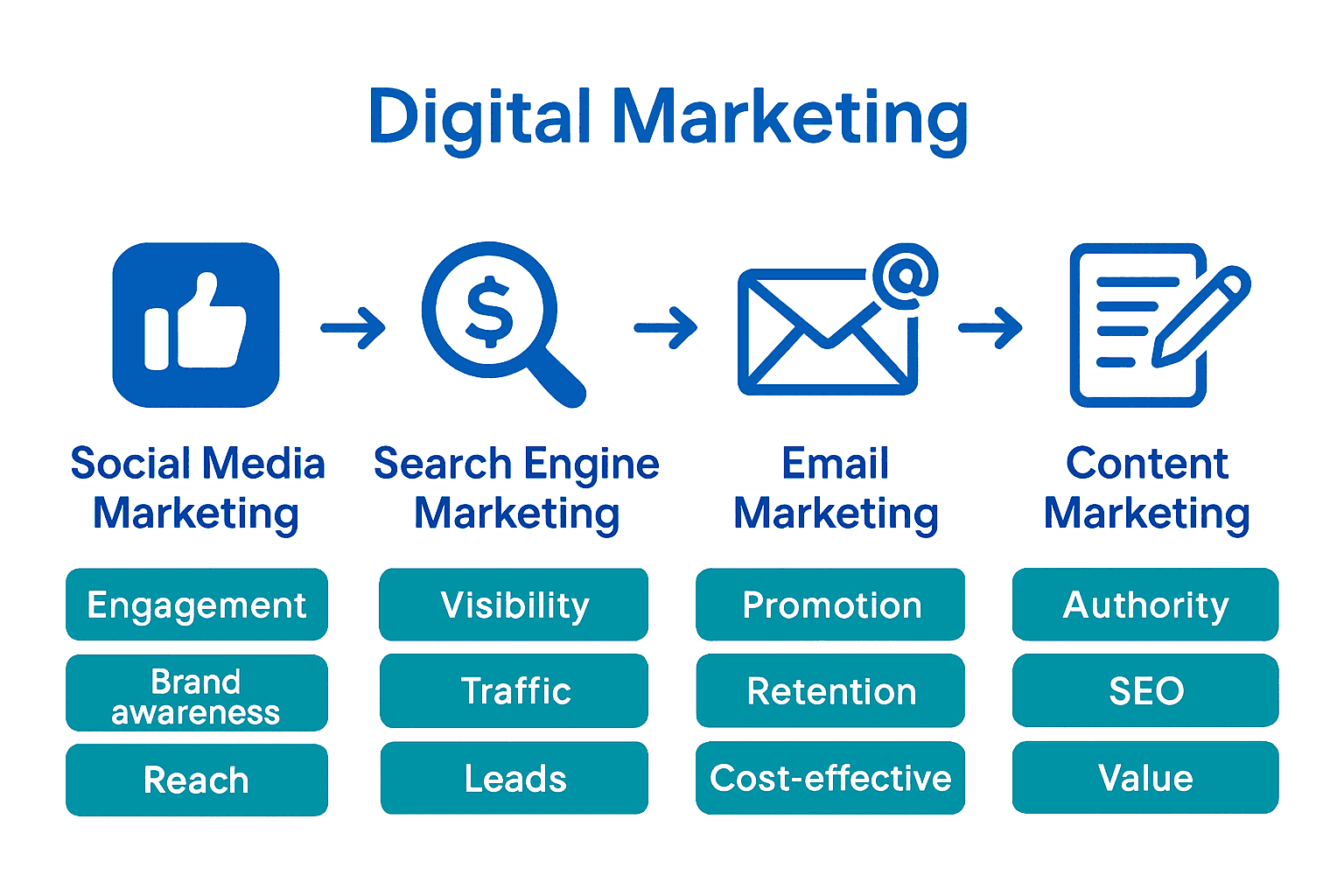 Digital Marketing

Social Media Marketing

Engagement

Brand awareness

Reach

Search Engine Marketing

Visibility

Traffic

Leads

Email Marketing

Promotion

Retention

Cost-effective

Content Marketing

Authority

SEO

Value