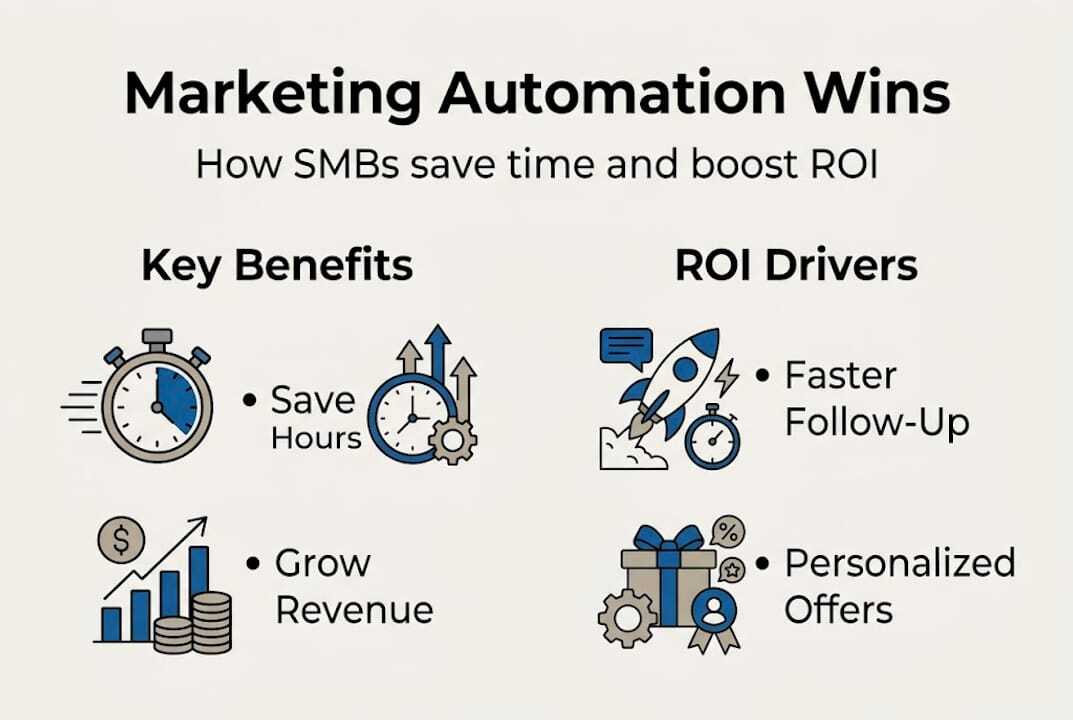 Marketing Automation Wins

How SMBs save time and boost ROI

Key Benefits

• Save Hours

• Grow Revenue

ROI Drivers

• Faster Follow-Up

• Personalized Offers