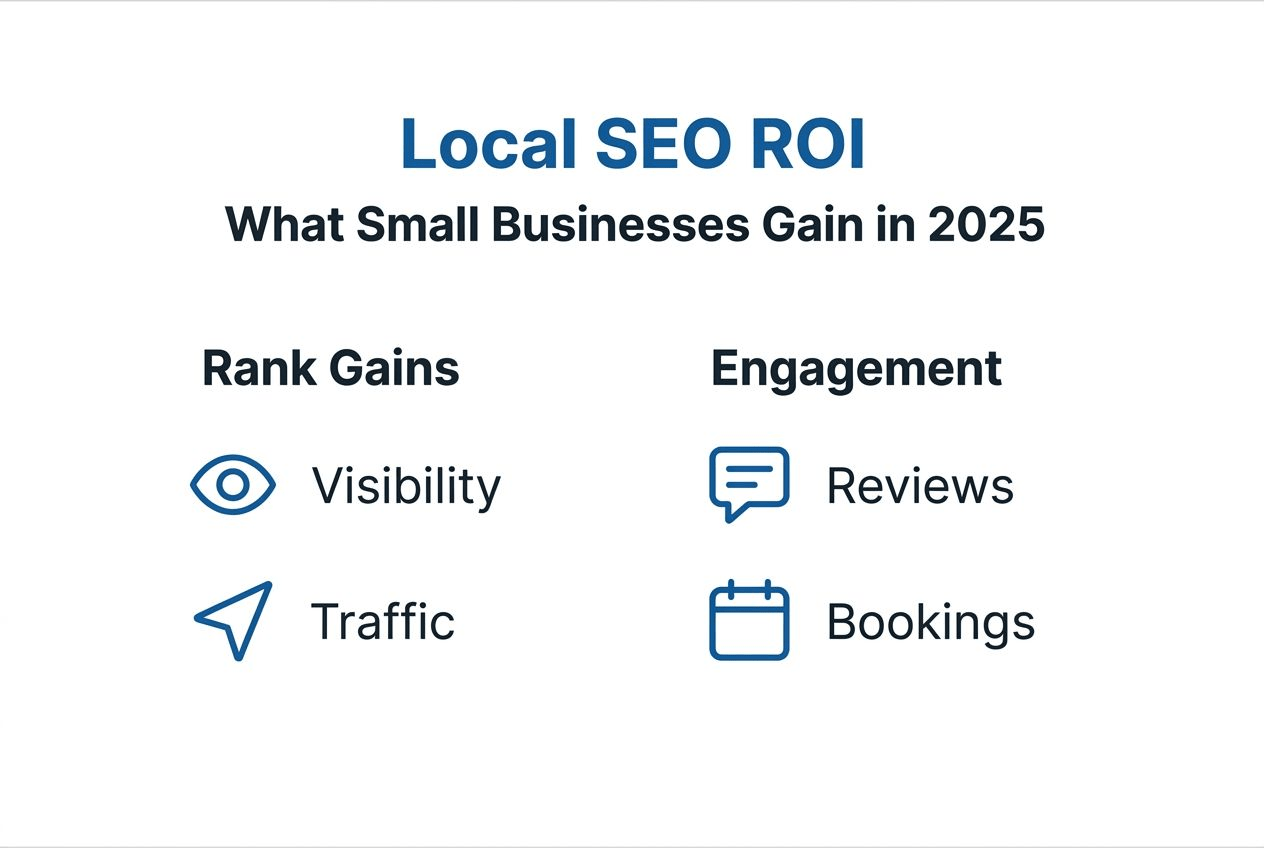 Local SEO ROI

What Small Businesses Gain in 2025

Rank Gains

Visibility

Traffic

Engagement

Reviews

Bookings