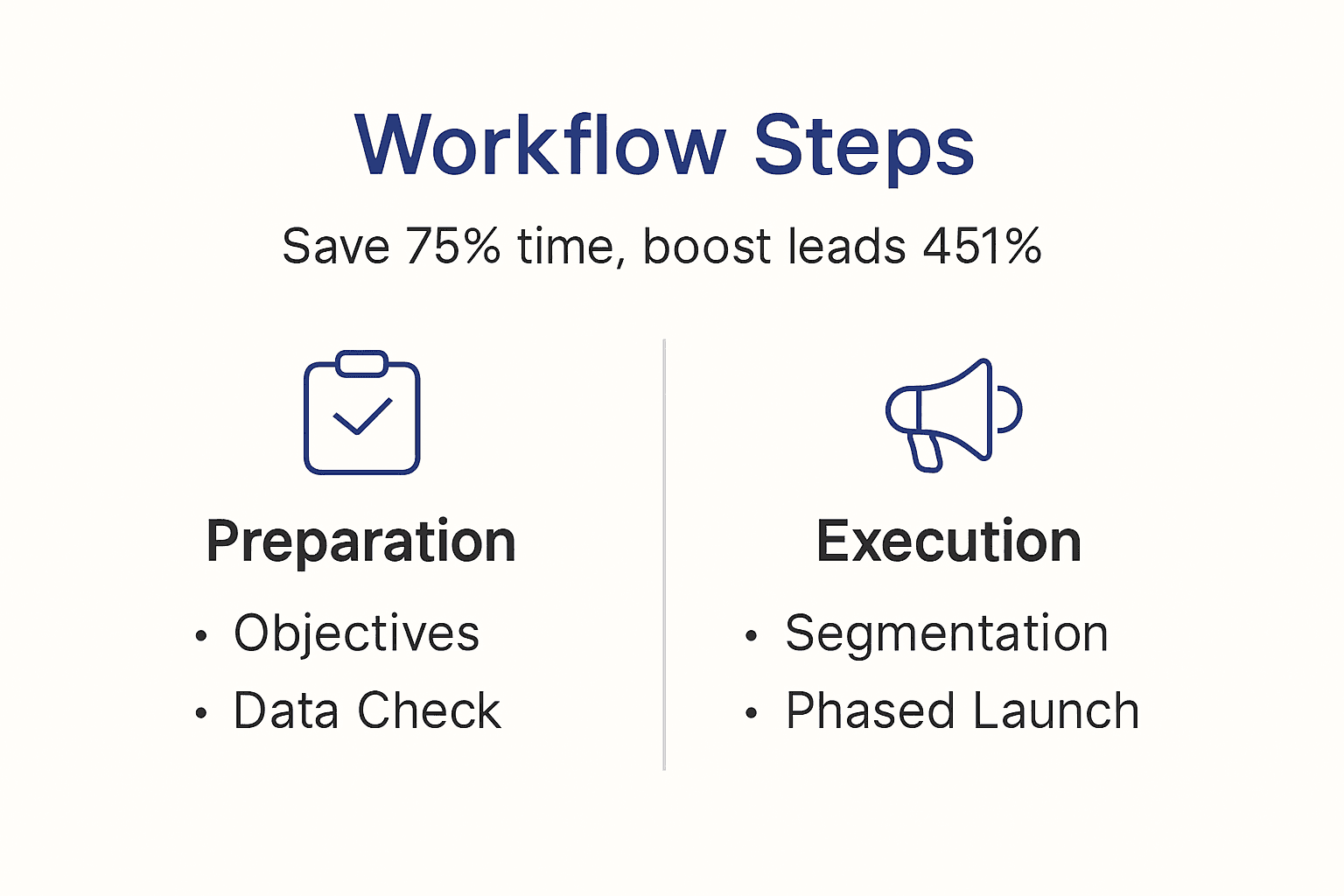 Workflow Steps

Save 75% time, boost leads 451%

Preparation

• Objectives
• Data Check

Execution

• Segmentation
• Phased Launch