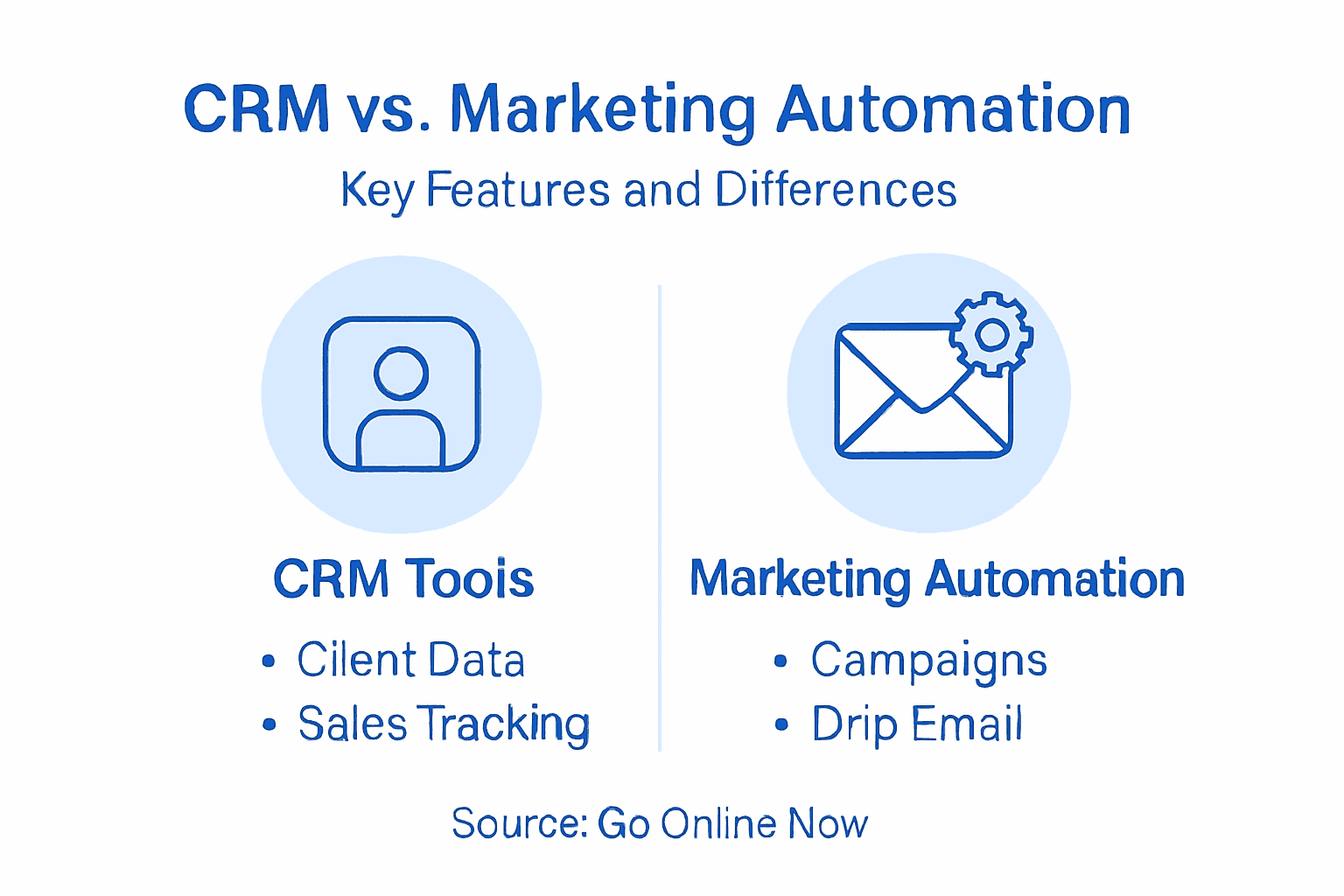 CRM vs. Marketing Automation

Key Features and Differences

CRM Toois

• Cilent Data
• Sales Tracking

Marketing Automation

• Campaigns
• Drip Email

Source: Go Online Now