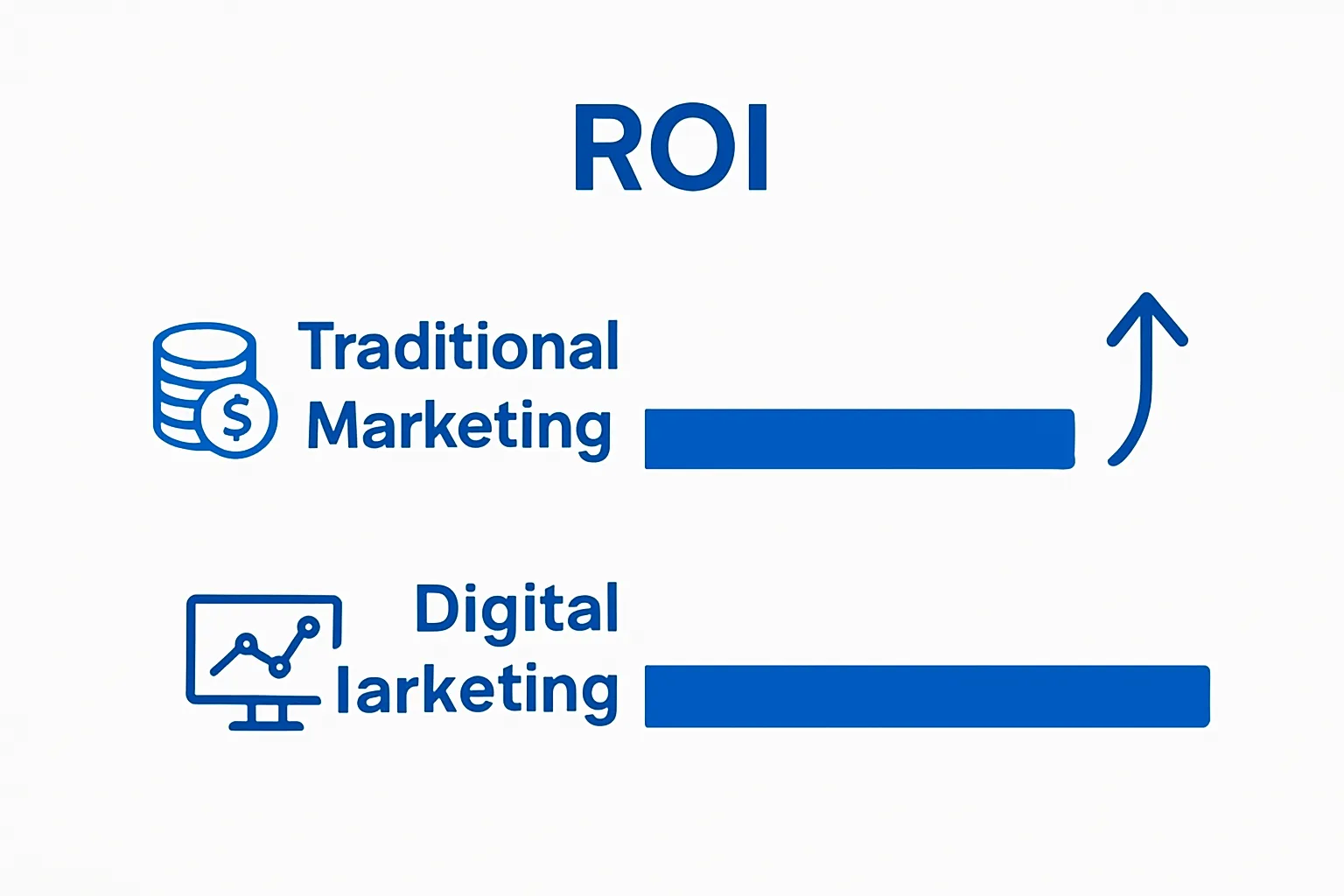 ROI

Traditional Marketing

Digital larketing